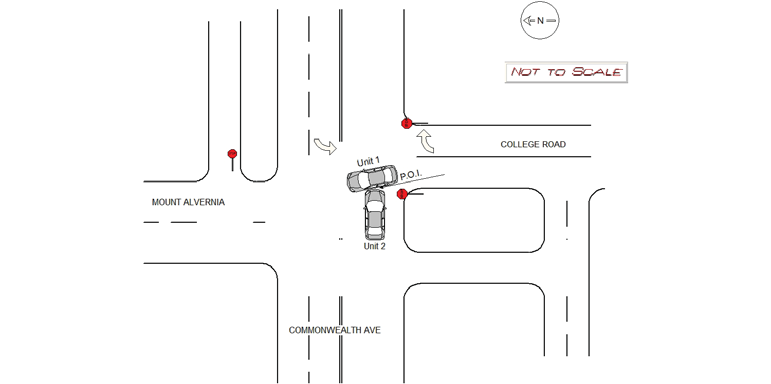 N

NOT TO SCALE

COLLEGE ROAD

Unit 1

P.O.I.

MOUNT ALVERNIA

Unit 2

COMMONWEALTH AVE